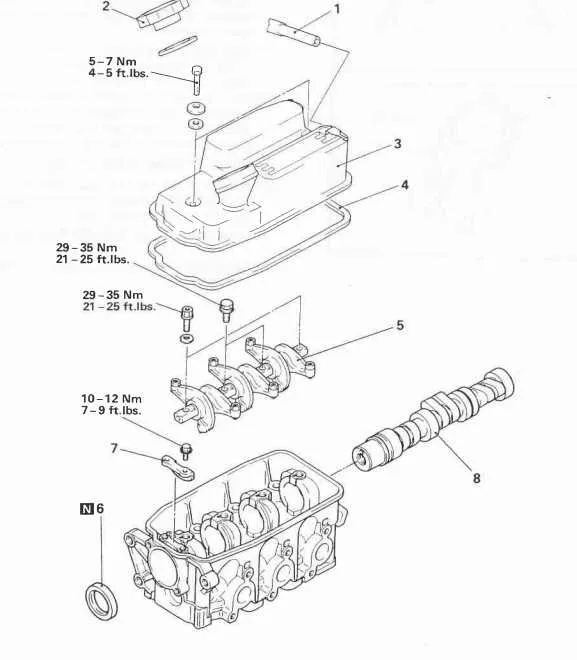 2

1

5 – 7 Nm
4 – 5 ft.lbs.

3

4

29 – 35 Nm
21 – 25 ft.lbs.

29 – 35 Nm
21 – 25 ft.lbs.

5

10 – 12 Nm
7 – 9 ft.lbs.

7

8

N 6